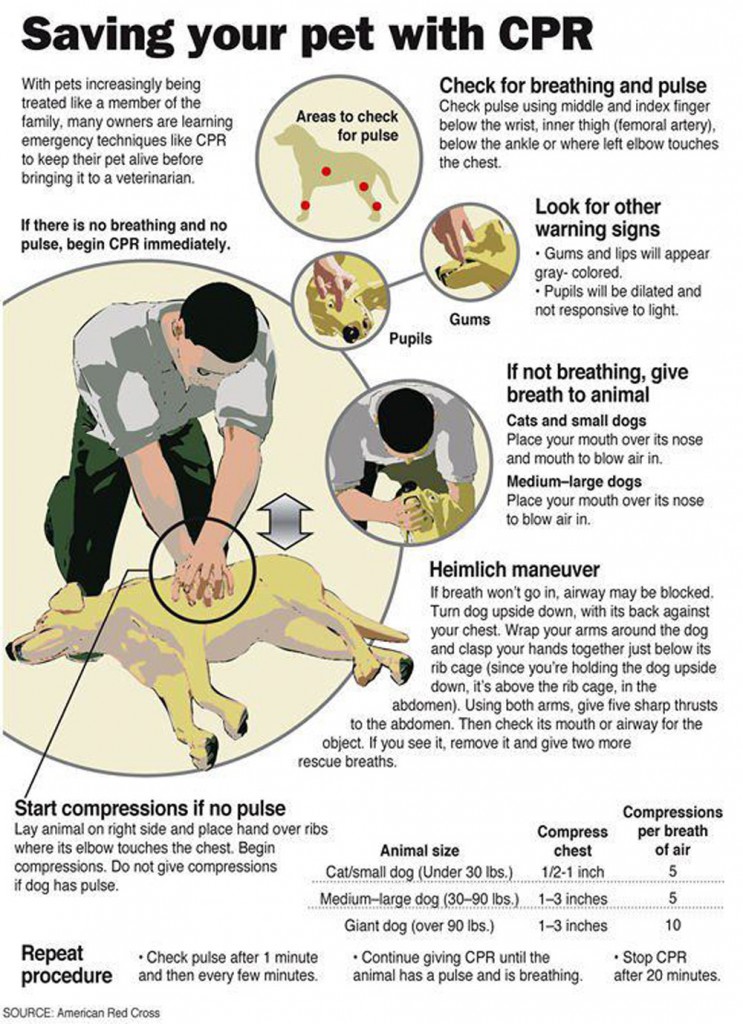 Saving your pet with CPR

With pets increasingly being treated like a member of the family, many owners are learning emergency techniques like CPR to keep their pet alive before bringing it to a veterinarian.

If there is no breathing and no pulse, begin CPR immediately.

Areas to check for pulse

Check for breathing and pulse
Check pulse using middle and index finger below the wrist, inner thigh (femoral artery), below the ankle or where left elbow touches the chest.

Look for other warning signs
• Gums and lips will appear gray- colored.
• Pupils will be dilated and not responsive to light.

Pupils

Gums

If not breathing, give breath to animal
Cats and small dogs
Place your mouth over its nose and mouth to blow air in.
Medium–large dogs
Place your mouth over its nose to blow air in.

Heimlich maneuver
If breath won't go in, airway may be blocked. Turn dog upside down, with its back against your chest. Wrap your arms around the dog and clasp your hands together just below its rib cage (since you're holding the dog upside down, it's above the rib cage, in the abdomen). Using both arms, give five sharp thrusts to the abdomen. Then check its mouth or airway for the object. If you see it, remove it and give two more rescue breaths.

Start compressions if no pulse
Lay animal on right side and place hand over ribs where its elbow touches the chest. Begin compressions. Do not give compressions if dog has pulse.

| Animal size | Compress chest | Compressions per breath of air |
|---|---|---|
| Cat/small dog (Under 30 lbs.) | 1/2-1 inch | 5 |
| Medium–large dog (30–90 lbs.) | 1–3 inches | 5 |
| Giant dog (over 90 lbs.) | 1–3 inches | 10 |

Repeat procedure
• Check pulse after 1 minute and then every few minutes.
• Continue giving CPR until the animal has a pulse and is breathing.
• Stop CPR after 20 minutes.

SOURCE: American Red Cross